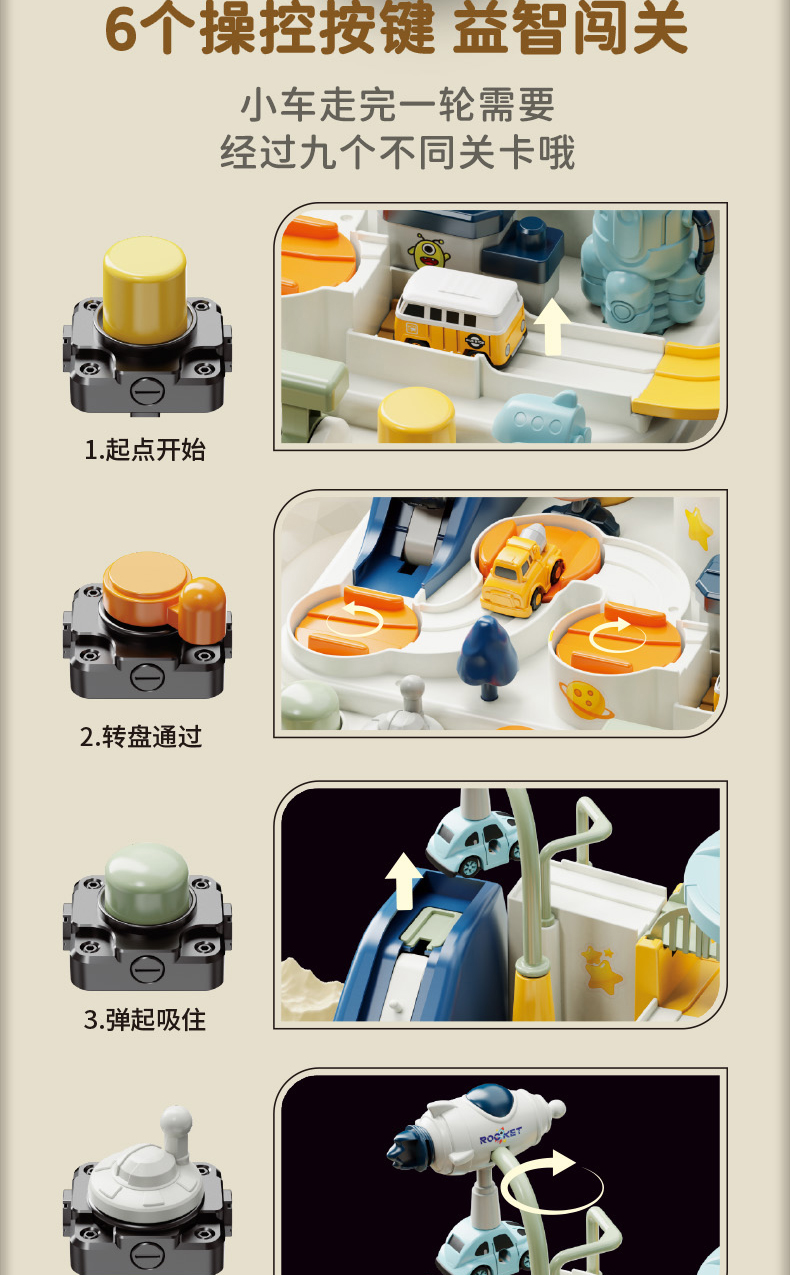 6个操控按键 益智闯关

小车走完一轮需要
经过九个不同关卡哦

1.起点开始

2.转盘通过

3.弹起吸住

ROCKET